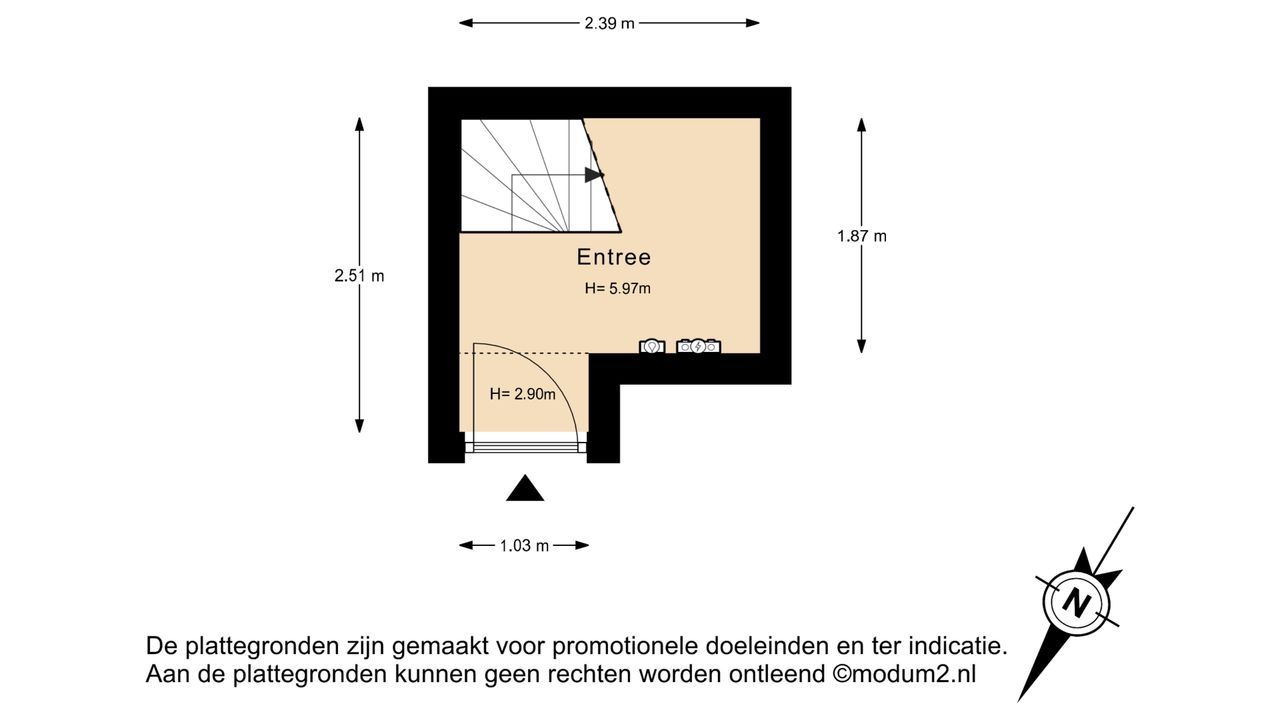 2.39 m

2.51 m

1.87 m

Entree

H= 5.97m

H= 2.90m

1.03 m

N

De plattegronden zijn gemaakt voor promotionele doeleinden en ter indicatie.
Aan de plattegronden kunnen geen rechten worden ontleend ©modum2.nl