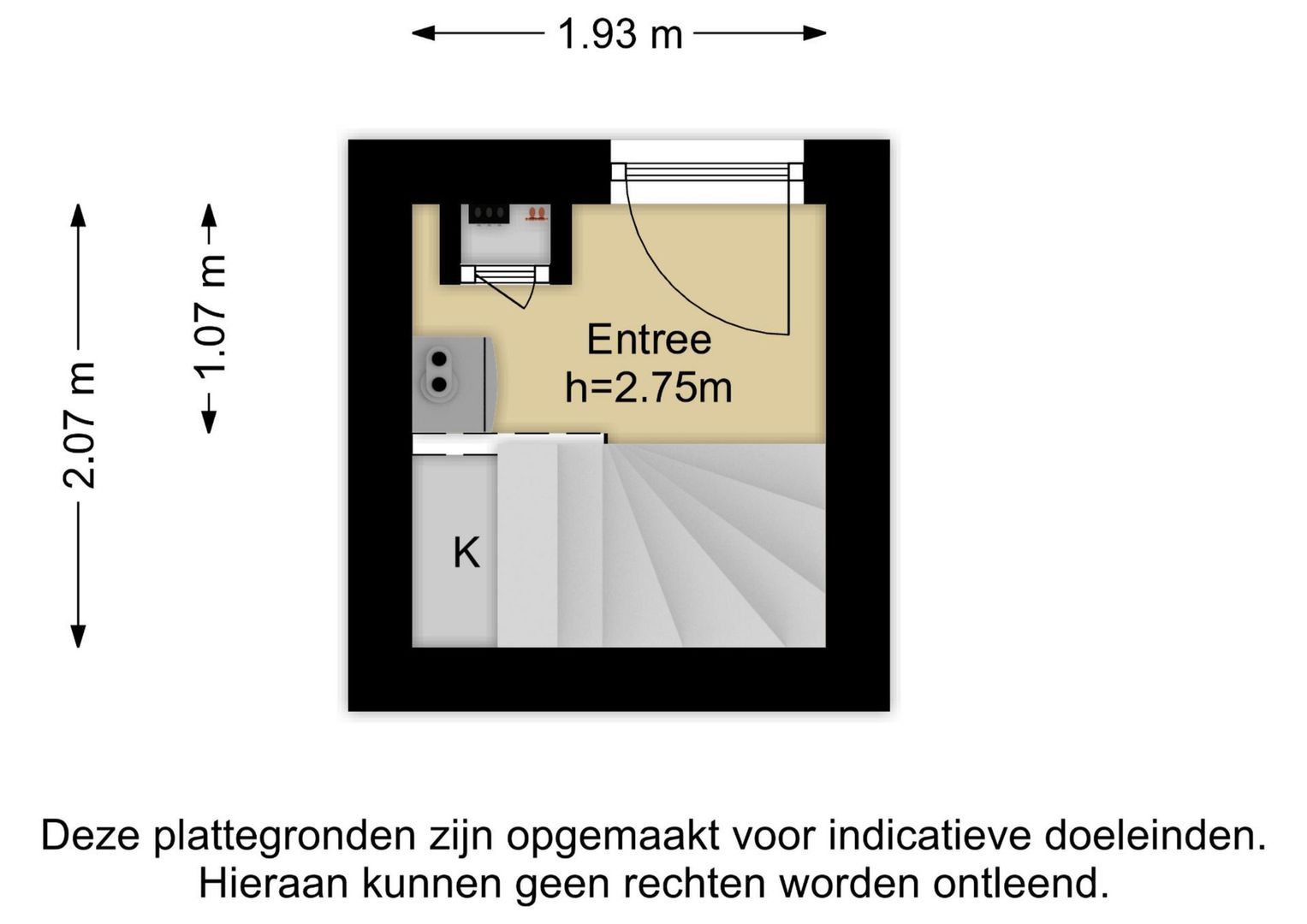 1.93 m

2.07 m

1.07 m

Entree
h=2.75m

K

Deze plattegronden zijn opgemaakt voor indicatieve doeleinden.
Hieraan kunnen geen rechten worden ontleend.